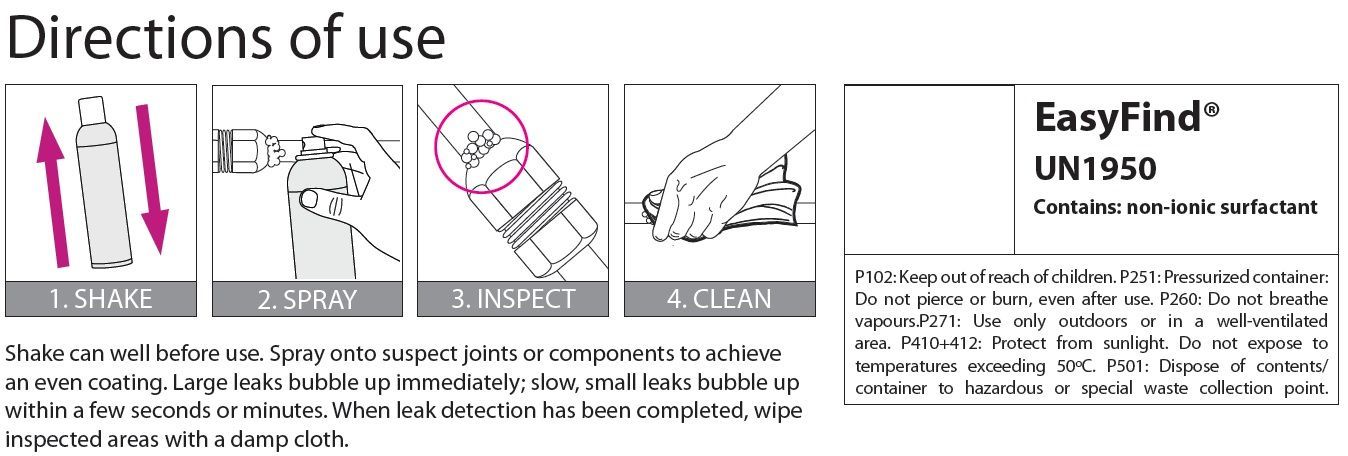 Directions of use

1. SHAKE

2. SPRAY

3. INSPECT

4. CLEAN

Shake can well before use. Spray onto suspect joints or components to achieve an even coating. Large leaks bubble up immediately; slow, small leaks bubble up within a few seconds or minutes. When leak detection has been completed, wipe inspected areas with a damp cloth.

EasyFind®
UN1950
Contains: non-ionic surfactant

P102: Keep out of reach of children. P251: Pressurized container: Do not pierce or burn, even after use. P260: Do not breathe vapours.P271: Use only outdoors or in a well-ventilated area. P410+412: Protect from sunlight. Do not expose to temperatures exceeding 50ºC. P501: Dispose of contents/ container to hazardous or special waste collection point.